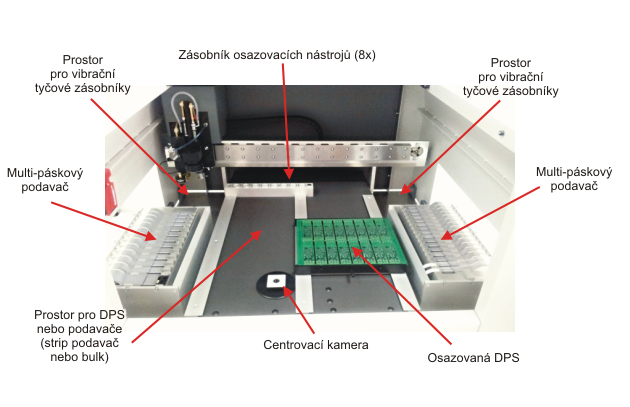 Prostor pro vibrační tyčové zásobníky

Zásobník osazovacích nástrojů (8x)

Prostor pro vibrační tyčové zásobníky

Multi-páskový podavač

Multi-páskový podavač

Prostor pro DPS nebo podavače (strip podavač nebo bulk)

Centrovací kamera

Osazovaná DPS